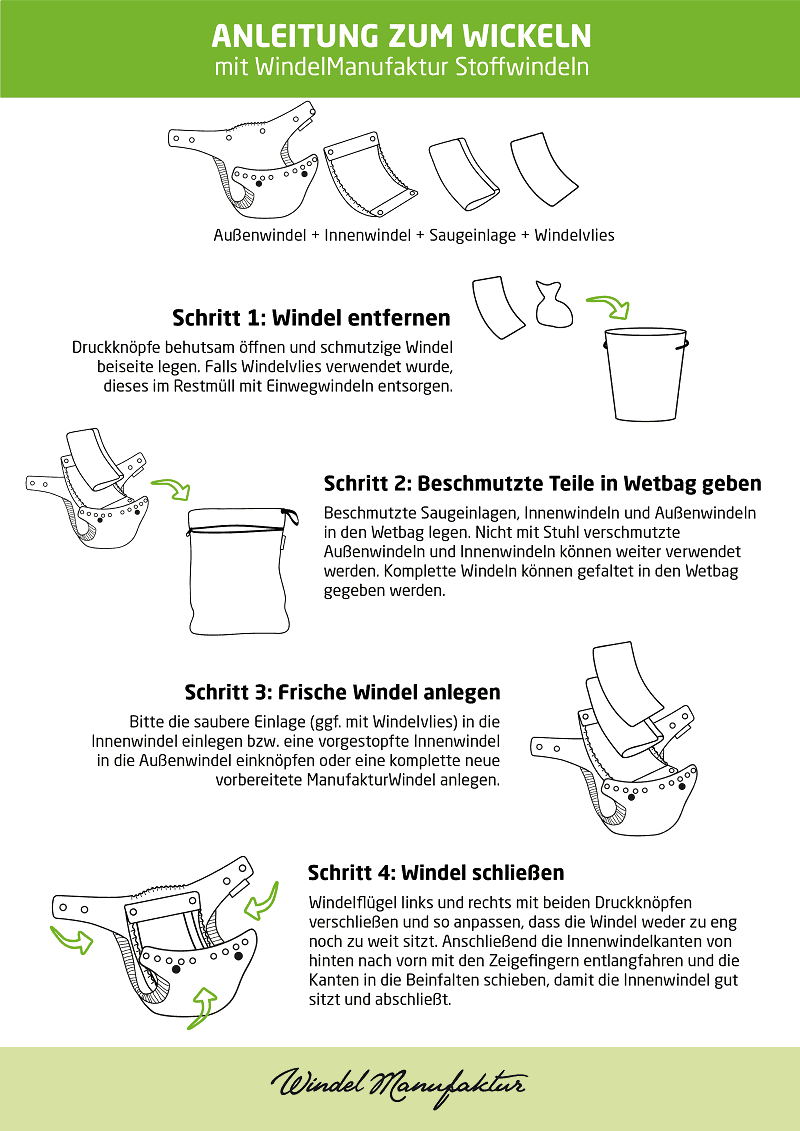 ANLEITUNG ZUM WICKELN
mit WindelManufaktur Stoffwindeln

Außenwindel + Innenwindel + Saugeinlage + Windelvlies

Schritt 1: Windel entfernen

Druckknöpfe behutsam öffnen und schmutzige Windel beiseite legen. Falls Windelvlies verwendet wurde, dieses im Restmüll mit Einwegwindeln entsorgen.

Schritt 2: Beschmutzte Teile in Wetbag geben

Beschmutzte Saugeinlagen, Innenwindeln und Außenwindeln in den Wetbag legen. Nicht mit Stuhl verschmutzte Außenwindeln und Innenwindeln können weiter verwendet werden. Komplette Windeln können gefaltet in den Wetbag gegeben werden.

Schritt 3: Frische Windel anlegen

Bitte die saubere Einlage (ggf. mit Windelvlies) in die Innenwindel einlegen bzw. eine vorgestopfte Innenwindel in die Außenwindel einknöpfen oder eine komplette neue vorbereitete ManufakturWindel anlegen.

Schritt 4: Windel schließen

Windelflügel links und rechts mit beiden Druckknöpfen verschließen und so anpassen, dass die Windel weder zu eng noch zu weit sitzt. Anschließend die Innenwindelkanten von hinten nach vorn mit den Zeigefingern entlangfahren und die Kanten in die Beinfalten schieben, damit die Innenwindel gut sitzt und abschließt.

Windel Manufaktur